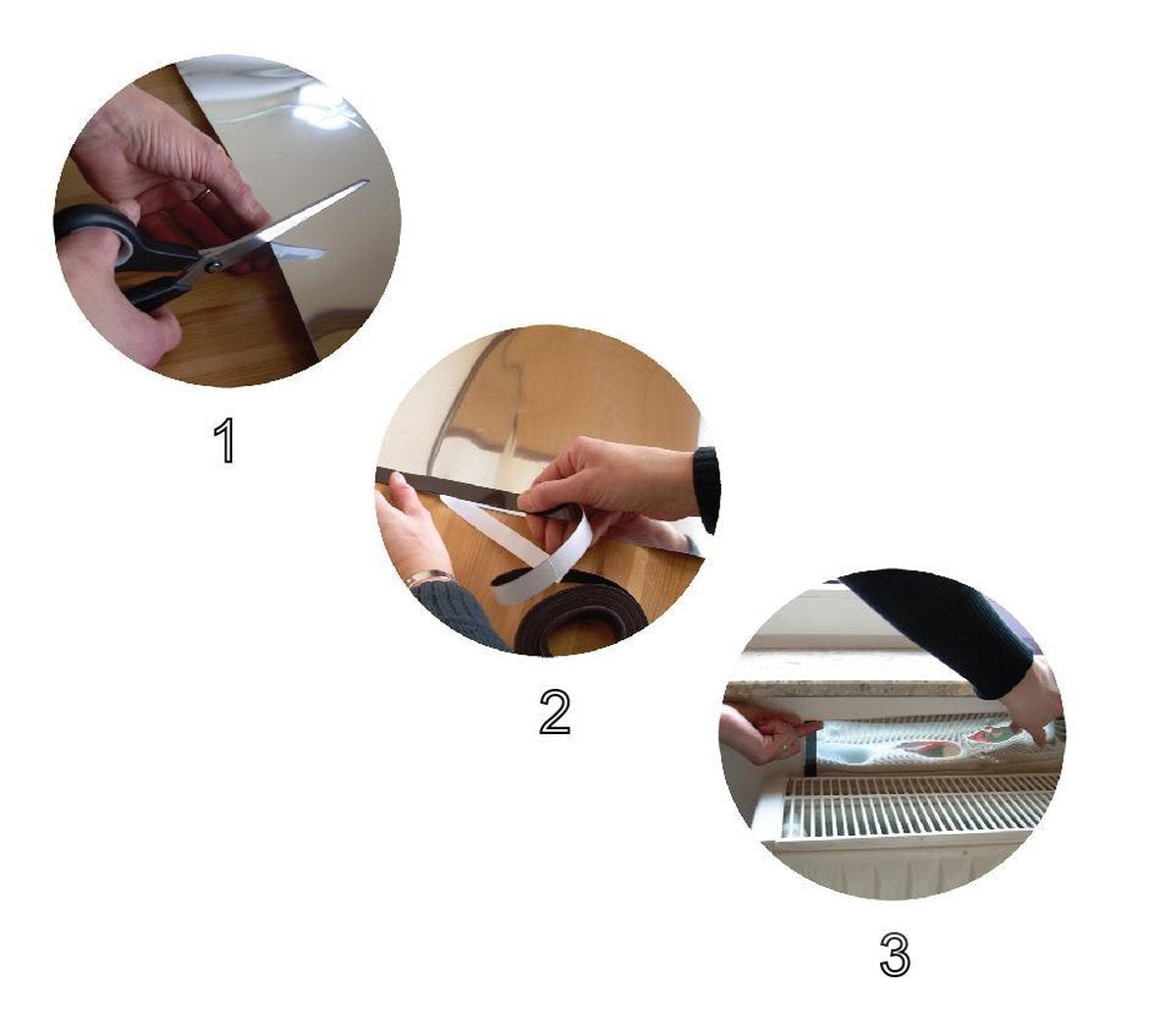 1

2

3