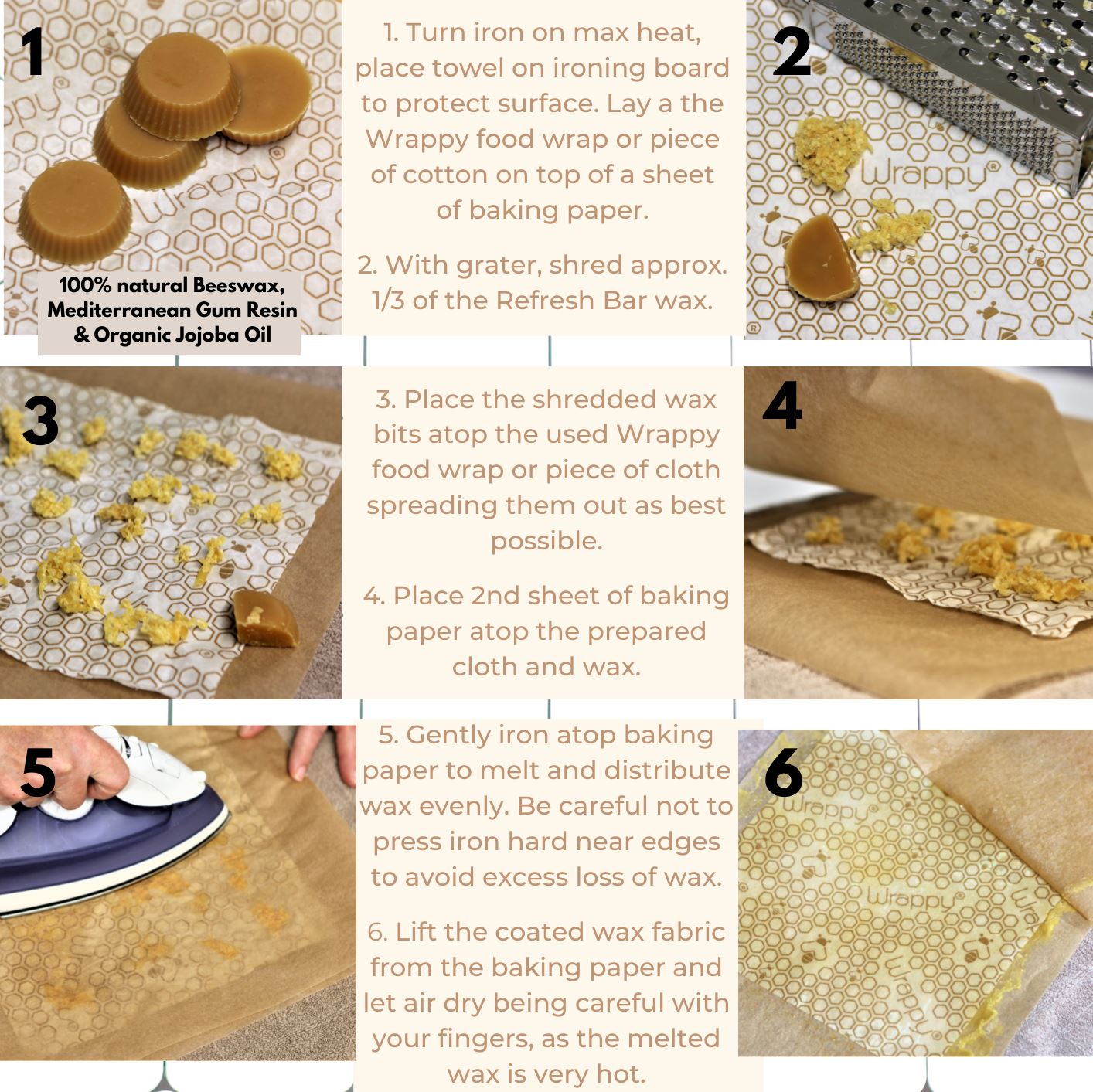 1

100% natural Beeswax, Mediterranean Gum Resin & Organic Jojoba Oil

1. Turn iron on max heat, place towel on ironing board to protect surface. Lay a the Wrappy food wrap or piece of cotton on top of a sheet of baking paper.

2. With grater, shred approx. 1/3 of the Refresh Bar wax.

2

Wrappy

3

3. Place the shredded wax bits atop the used Wrappy food wrap or piece of cloth spreading them out as best possible.

4. Place 2nd sheet of baking paper atop the prepared cloth and wax.

4

5

5. Gently iron atop baking paper to melt and distribute wax evenly. Be careful not to press iron hard near edges to avoid excess loss of wax.

6. Lift the coated wax fabric from the baking paper and let air dry being careful with your fingers, as the melted wax is very hot.

6

Wrappy

Wrappy

Wrappy